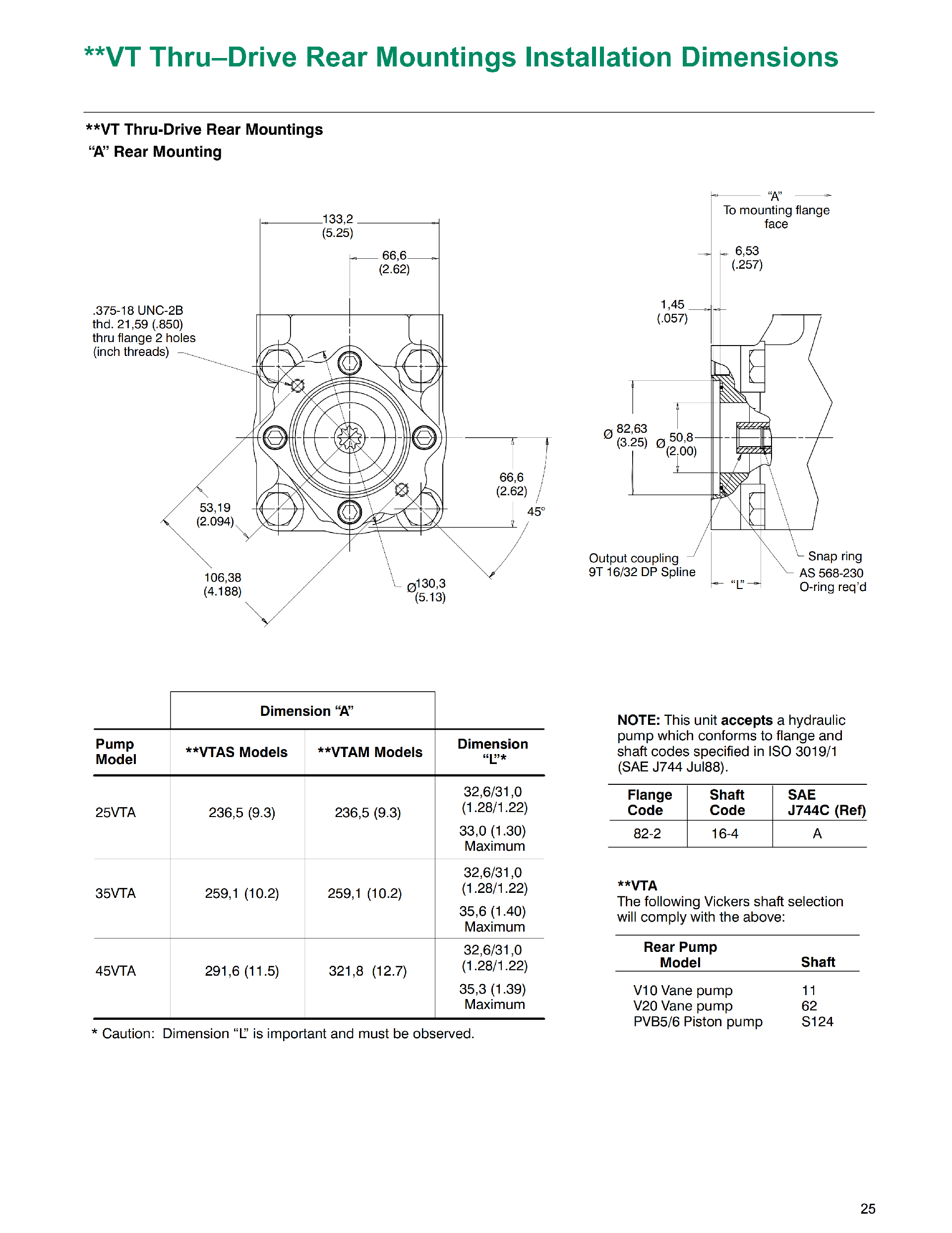 **VT Thru–Drive Rear Mountings Installation Dimensions

**VT Thru-Drive Rear Mountings
“A” Rear Mounting

133,2
(5.25)

66,6
(2.62)

.375-18 UNC-2B
thd. 21,59 (.850)
thru flange 2 holes
(inch threads)

66,6
(2.62)

45°

53,19
(2.094)

106,38
(4.188)

Ø130,3
(5.13)

“A”
To mounting flange face

6,53
(.257)

1,45
(.057)

Ø 82,63
(3.25)

Ø 50,8
(2.00)

Output coupling
9T 16/32 DP Spline

“L”

Snap ring
AS 568-230
O-ring req’d

| Pump Model | Dimension “A” **VTAS Models | Dimension “A” **VTAM Models | Dimension “L”* |
|---|---|---|---|
| 25VTA | 236,5 (9.3) | 236,5 (9.3) | 32,6/31,0 (1.28/1.22) 33,0 (1.30) Maximum |
| 35VTA | 259,1 (10.2) | 259,1 (10.2) | 32,6/31,0 (1.28/1.22) 35,6 (1.40) Maximum |
| 45VTA | 291,6 (11.5) | 321,8 (12.7) | 32,6/31,0 (1.28/1.22) 35,3 (1.39) Maximum |

* Caution: Dimension “L” is important and must be observed.

NOTE: This unit accepts a hydraulic pump which conforms to flange and shaft codes specified in ISO 3019/1 (SAE J744 Jul88).

| Flange Code | Shaft Code | SAE J744C (Ref) |
|---|---|---|
| 82-2 | 16-4 | A |

**VTA
The following Vickers shaft selection will comply with the above:

| Rear Pump Model | Shaft |
|---|---|
| V10 Vane pump | 11 |
| V20 Vane pump | 62 |
| PVB5/6 Piston pump | S124 |

25